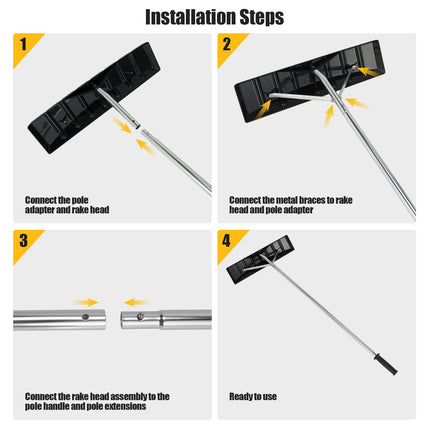 Installation Steps

1

Connect the pole adapter and rake head

2

Connect the metal braces to rake head and pole adapter

3

Connect the rake head assembly to the pole handle and pole extensions

4

Ready to use