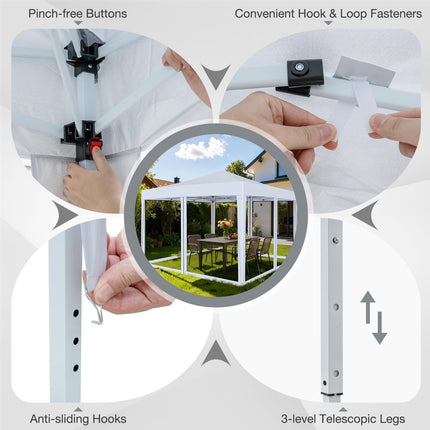 Pinch-free Buttons

Convenient Hook & Loop Fasteners

Anti-sliding Hooks

3-level Telescopic Legs