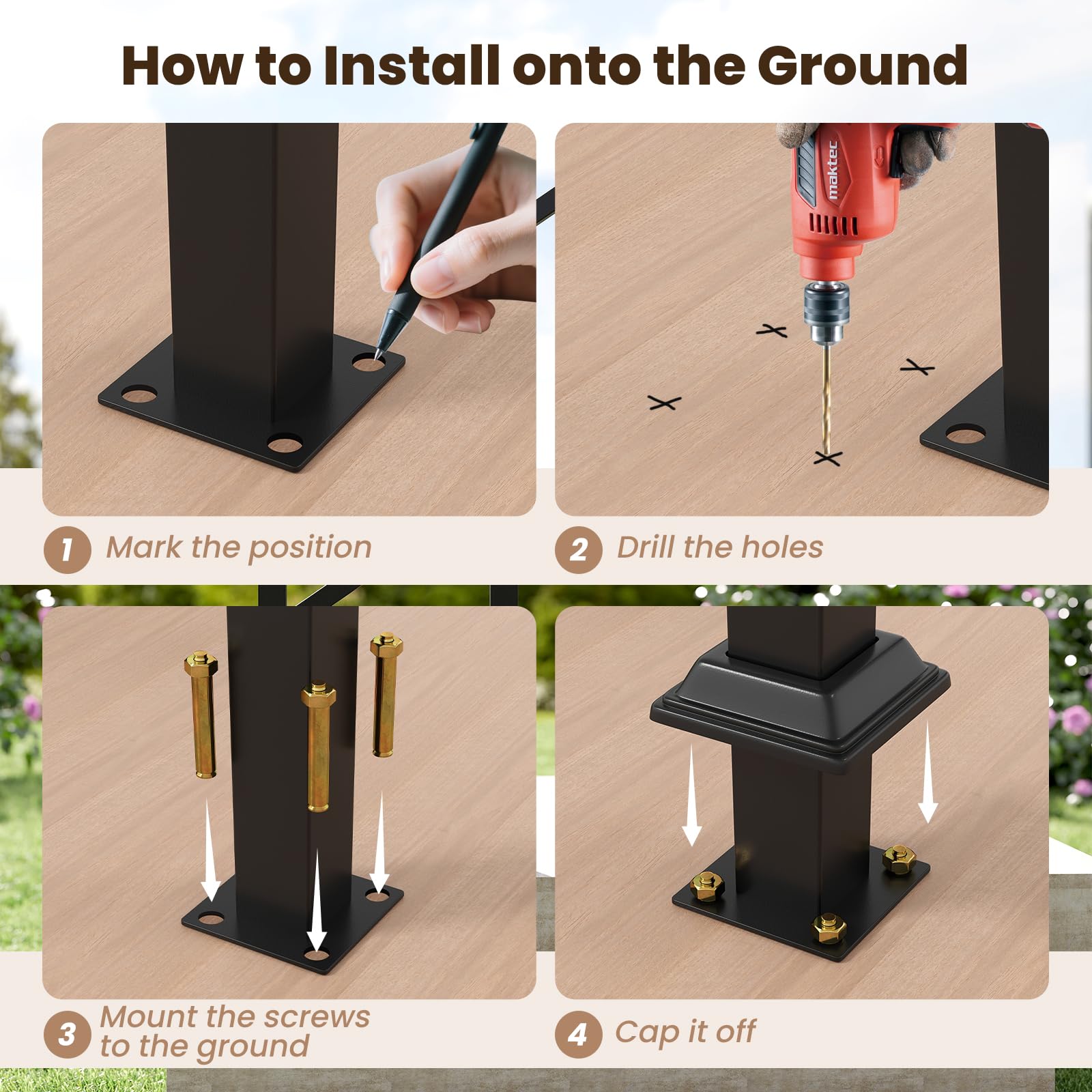 How to Install onto the Ground

maktec

1 Mark the position

2 Drill the holes

3 Mount the screws to the ground

4 Cap it off