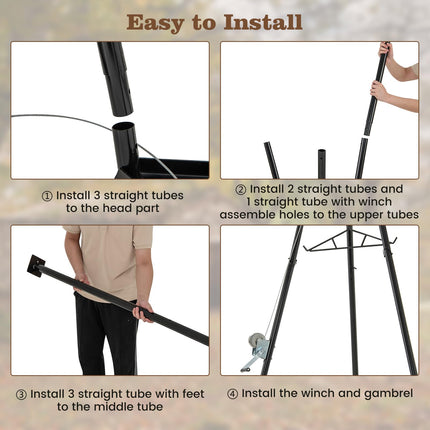 Easy to Install

① Install 3 straight tubes to the head part

② Install 2 straight tubes and 1 straight tube with winch assemble holes to the upper tubes

③ Install 3 straight tube with feet to the middle tube

④ Install the winch and gambrel