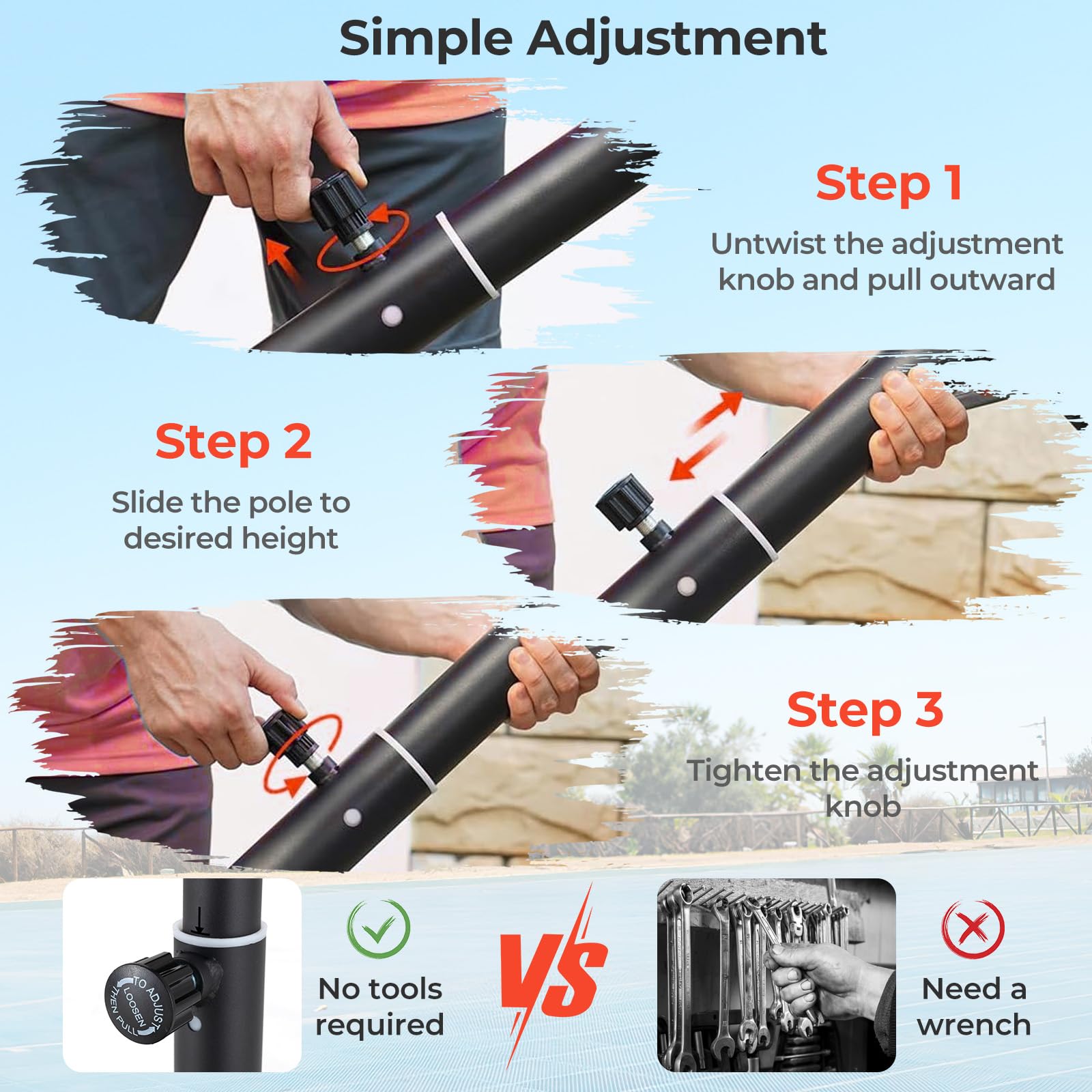 Simple Adjustment

Step 1

Untwist the adjustment knob and pull outward

Step 2

Slide the pole to desired height

Step 3

Tighten the adjustment knob

TO ADJUST LOOSEN THEN PULL

No tools required

VS

Need a wrench