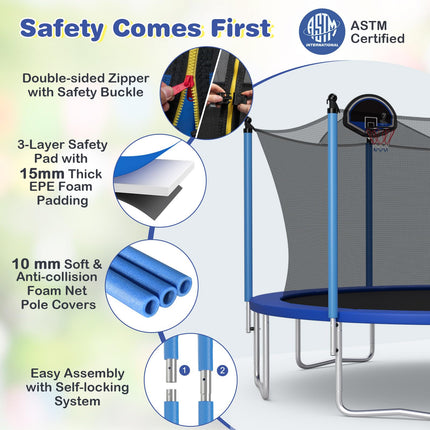 Safety Comes First

ASTM INTERNATIONAL

ASTM Certified

Double-sided Zipper with Safety Buckle

3-Layer Safety Pad with 15mm Thick EPE Foam Padding

10 mm Soft & Anti-collision Foam Net Pole Covers

Easy Assembly with Self-locking System

1

2