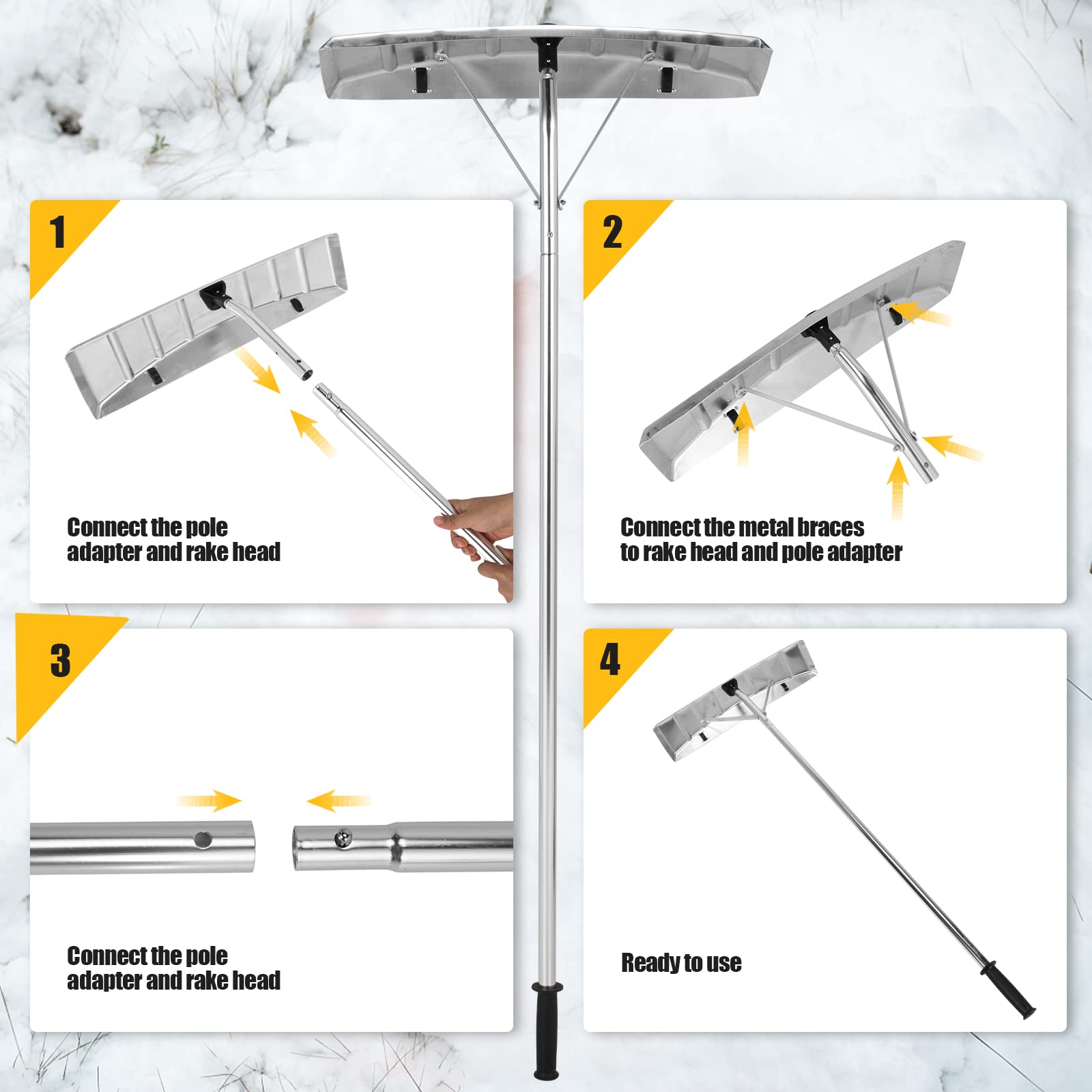 1

Connect the pole adapter and rake head

2

Connect the metal braces to rake head and pole adapter

3

Connect the pole adapter and rake head

4

Ready to use