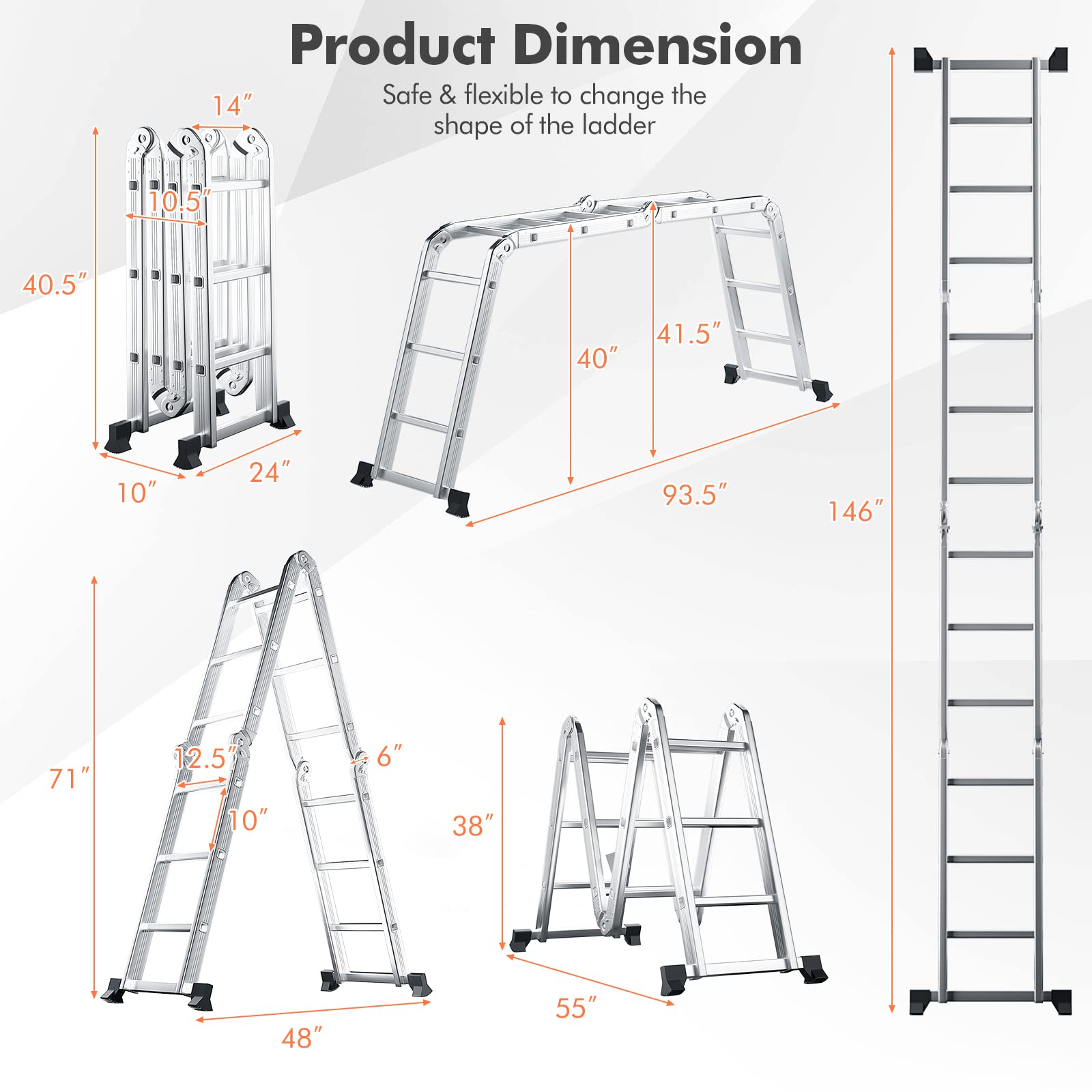 Product Dimension

Safe & flexible to change the shape of the ladder

14″

10.5″

40.5″

10″

24″

40″

41.5″

93.5″

146″

71″

12.5″

6″

10″

48″

38″

55″