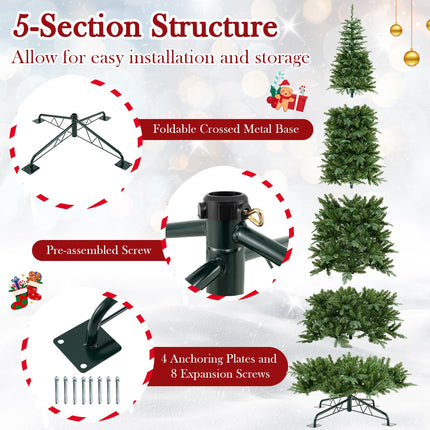 5-Section Structure
Allow for easy installation and storage

Foldable Crossed Metal Base

Pre-assembled Screw

4 Anchoring Plates and 8 Expansion Screws