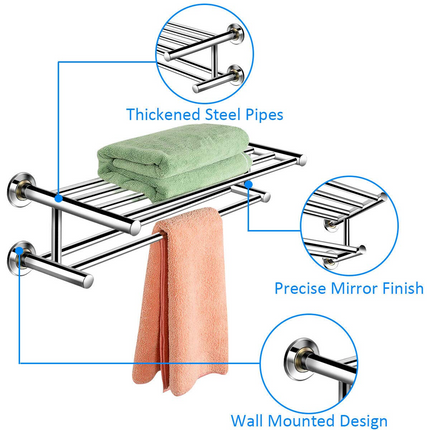 Thickened Steel Pipes

Precise Mirror Finish

Wall Mounted Design