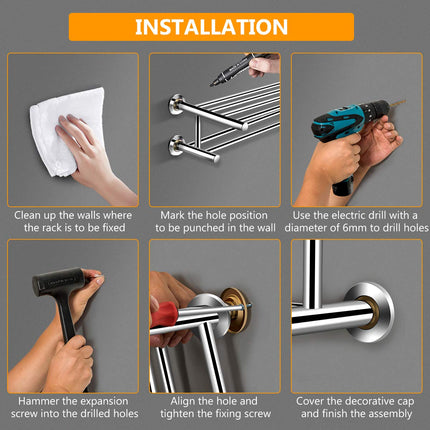 INSTALLATION

Clean up the walls where the rack is to be fixed

Mark the hole position to be punched in the wall

Use the electric drill with a diameter of 6mm to drill holes

Hammer the expansion screw into the drilled holes

Align the hole and tighten the fixing screw

Cover the decorative cap and finish the assembly