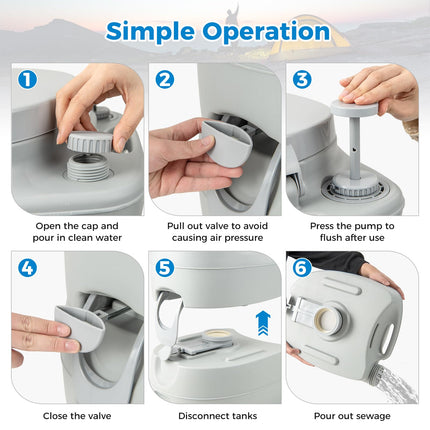 Simple Operation

1

Open the cap and pour in clean water

2

Pull out valve to avoid causing air pressure

3

Press the pump to flush after use

4

Close the valve

5

Disconnect tanks

6

Pour out sewage