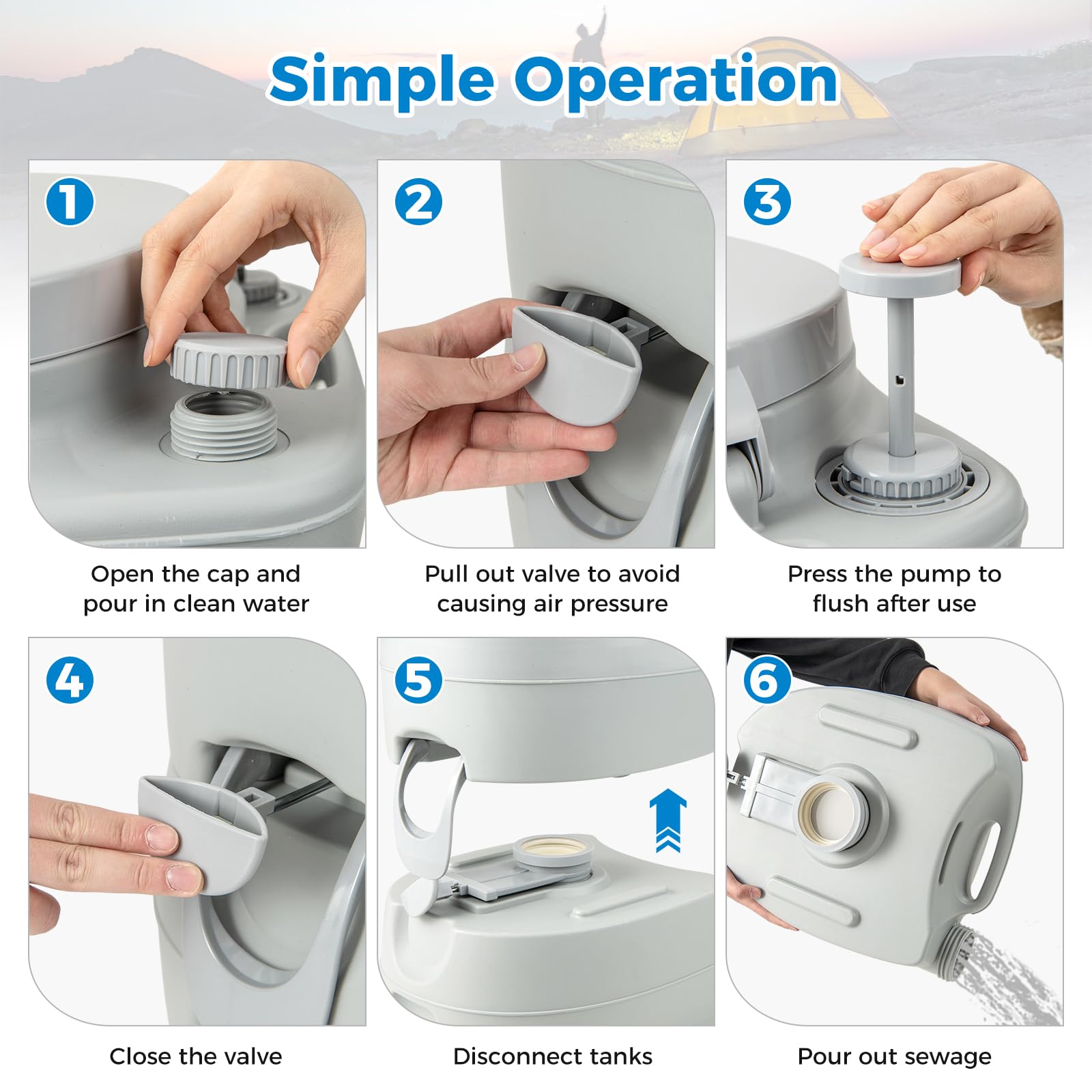 Simple Operation

1

Open the cap and pour in clean water

2

Pull out valve to avoid causing air pressure

3

Press the pump to flush after use

4

Close the valve

5

Disconnect tanks

6

Pour out sewage