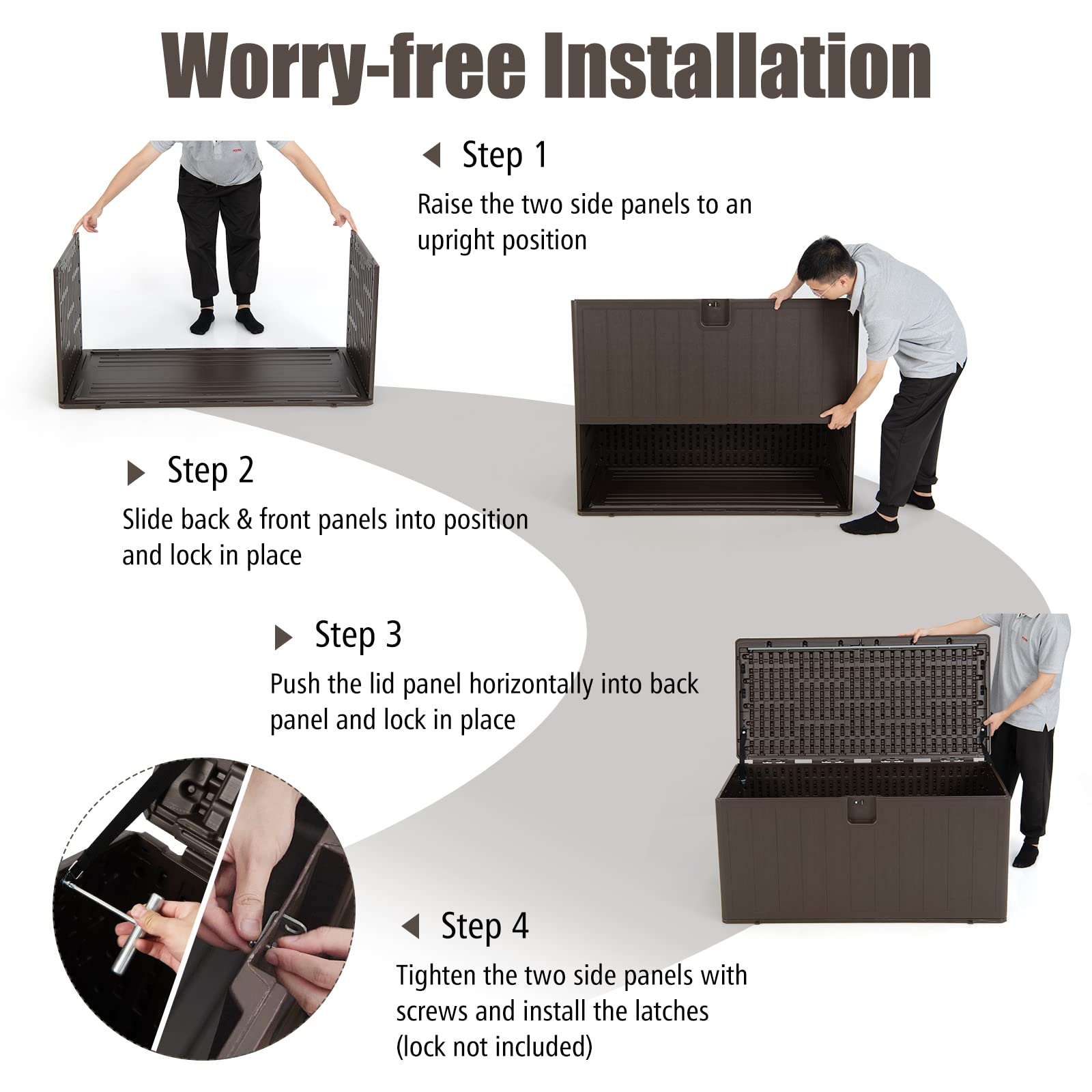 Worry-free Installation

Step 1

Raise the two side panels to an upright position

Step 2

Slide back & front panels into position and lock in place

Step 3

Push the lid panel horizontally into back panel and lock in place

Step 4

Tighten the two side panels with screws and install the latches (lock not included)