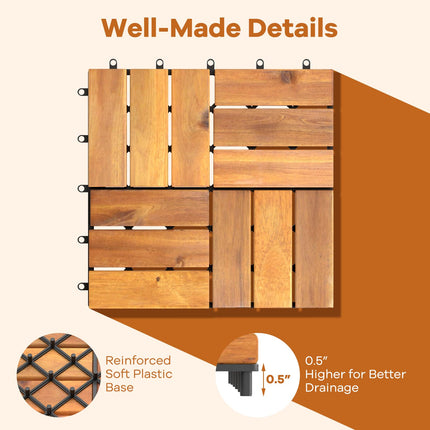 Well-Made Details

Reinforced Soft Plastic Base

0.5"

0.5" Higher for Better Drainage