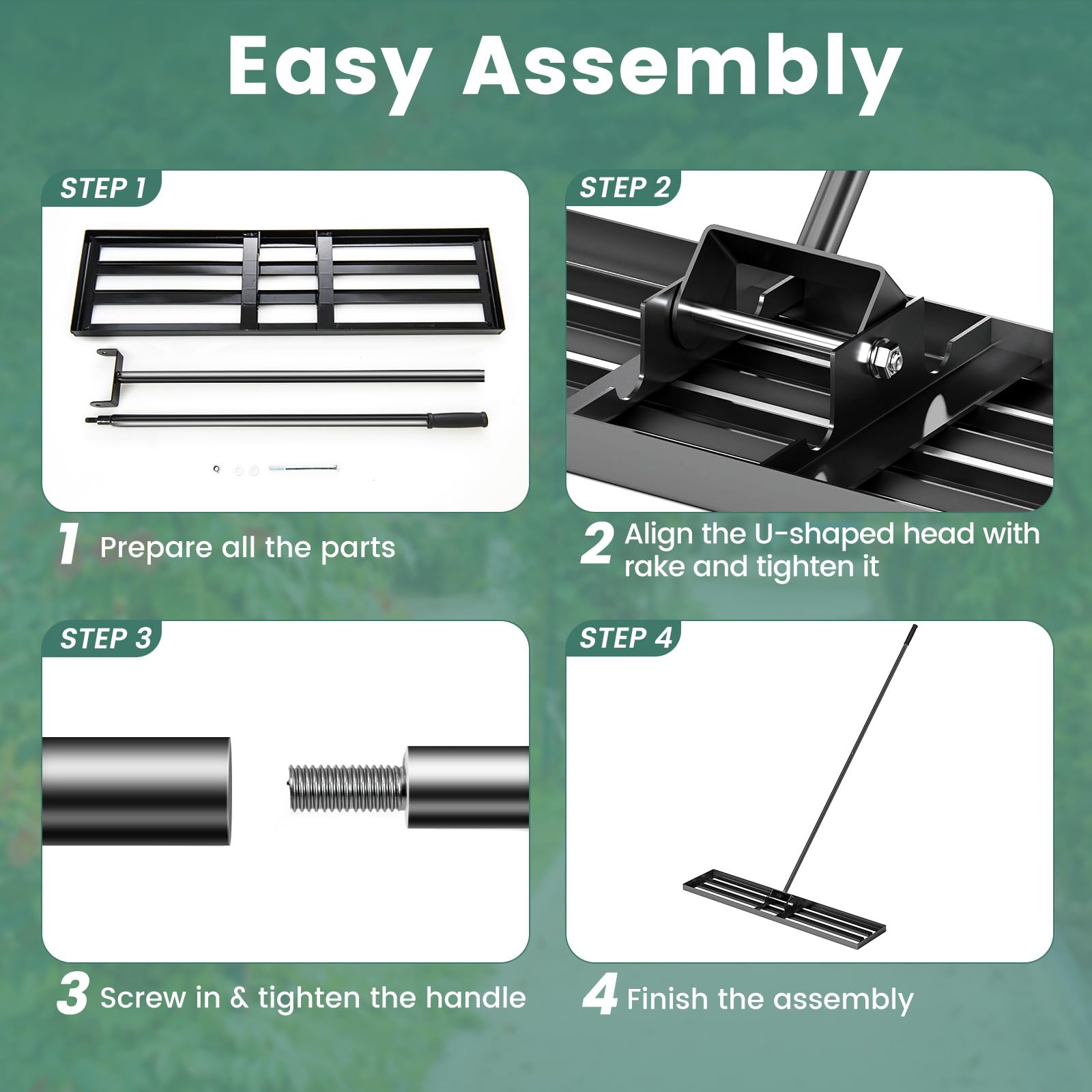 Easy Assembly

STEP 1

1 Prepare all the parts

STEP 2

2 Align the U-shaped head with rake and tighten it

STEP 3

3 Screw in & tighten the handle

STEP 4

4 Finish the assembly