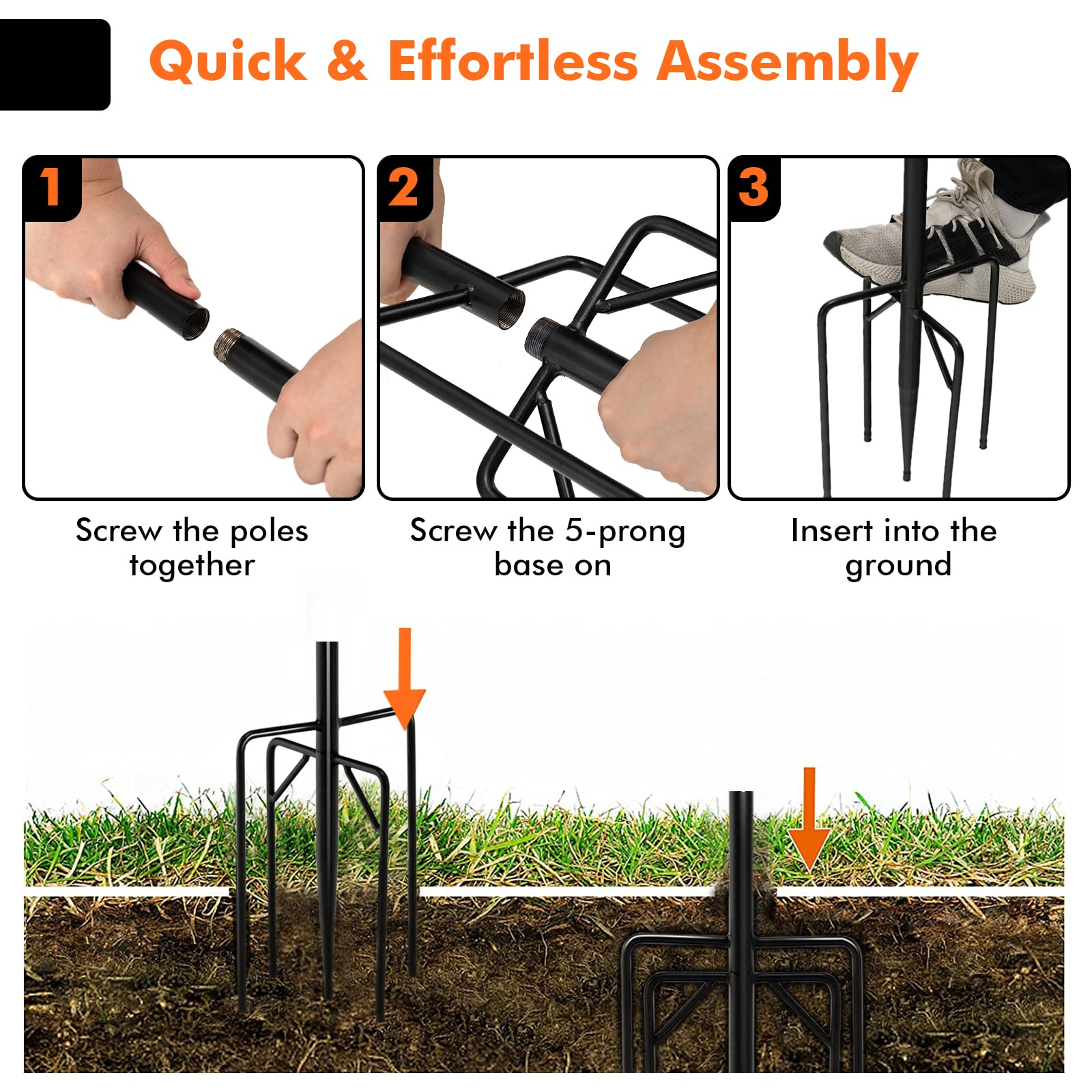 Quick & Effortless Assembly

1

Screw the poles together

2

Screw the 5-prong base on

3

Insert into the ground