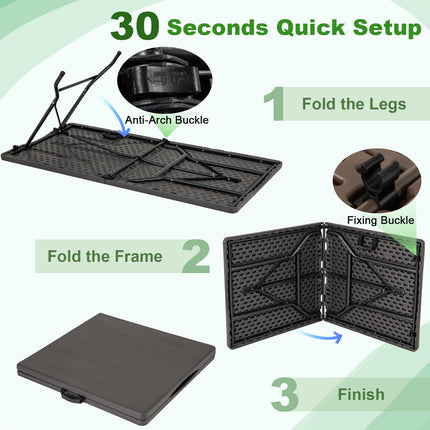 30 Seconds Quick Setup

Anti-Arch Buckle

1 Fold the Legs

Fixing Buckle

Fold the Frame 2

3 Finish