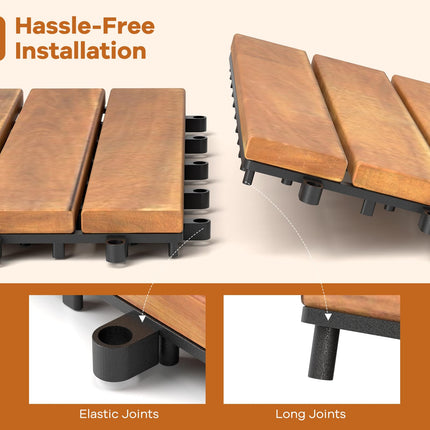 Hassle-Free Installation

Elastic Joints

Long Joints