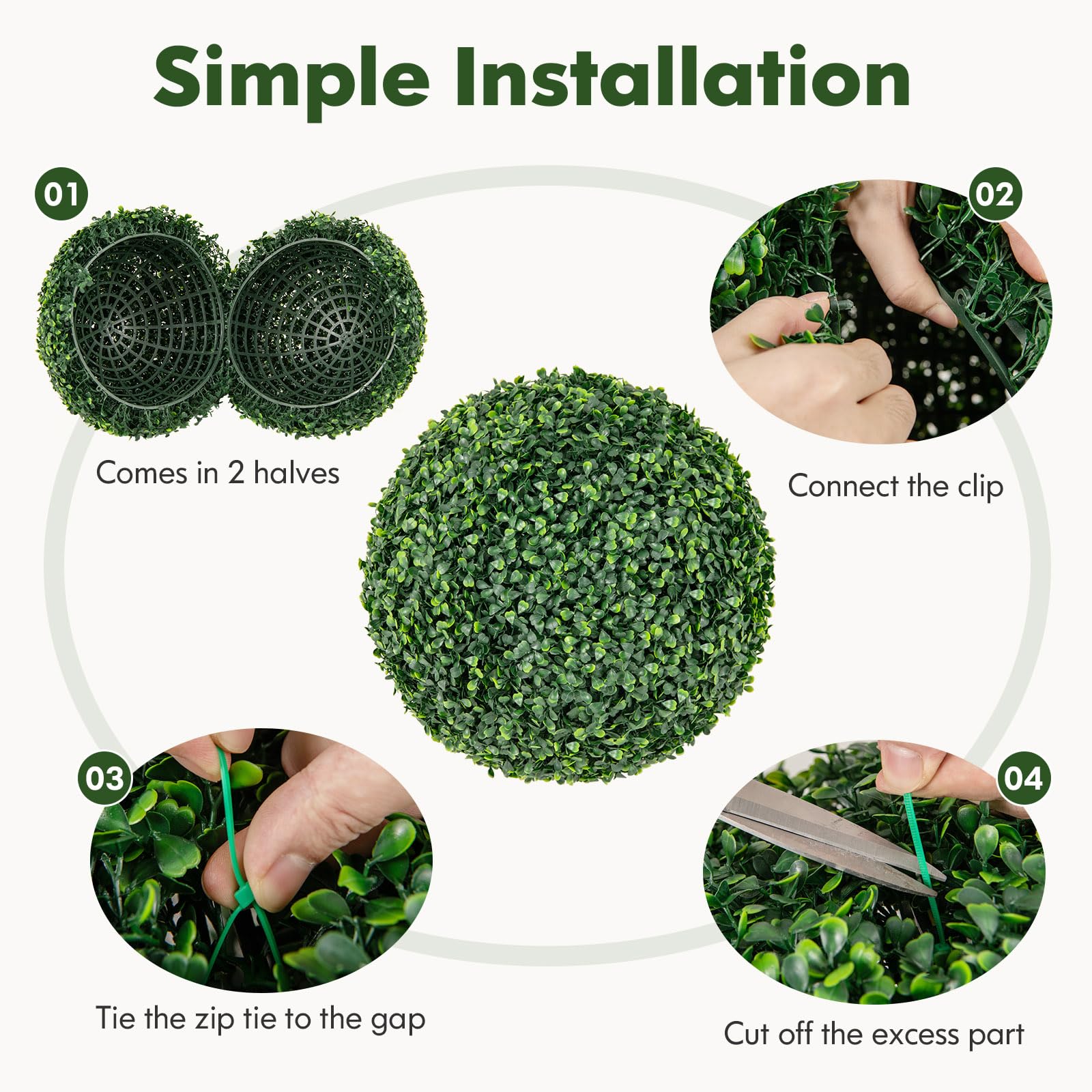 Simple Installation

01

Comes in 2 halves

02

Connect the clip

03

Tie the zip tie to the gap

04

Cut off the excess part