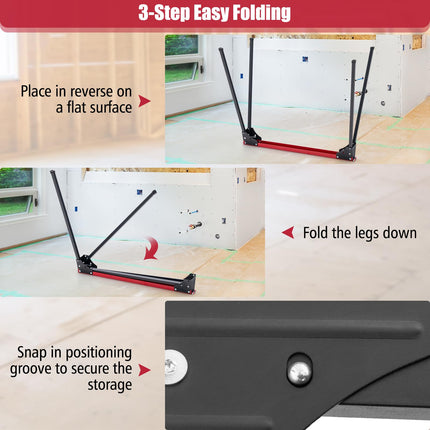 3-Step Easy Folding

Place in reverse on a flat surface

Fold the legs down

Snap in positioning groove to secure the storage