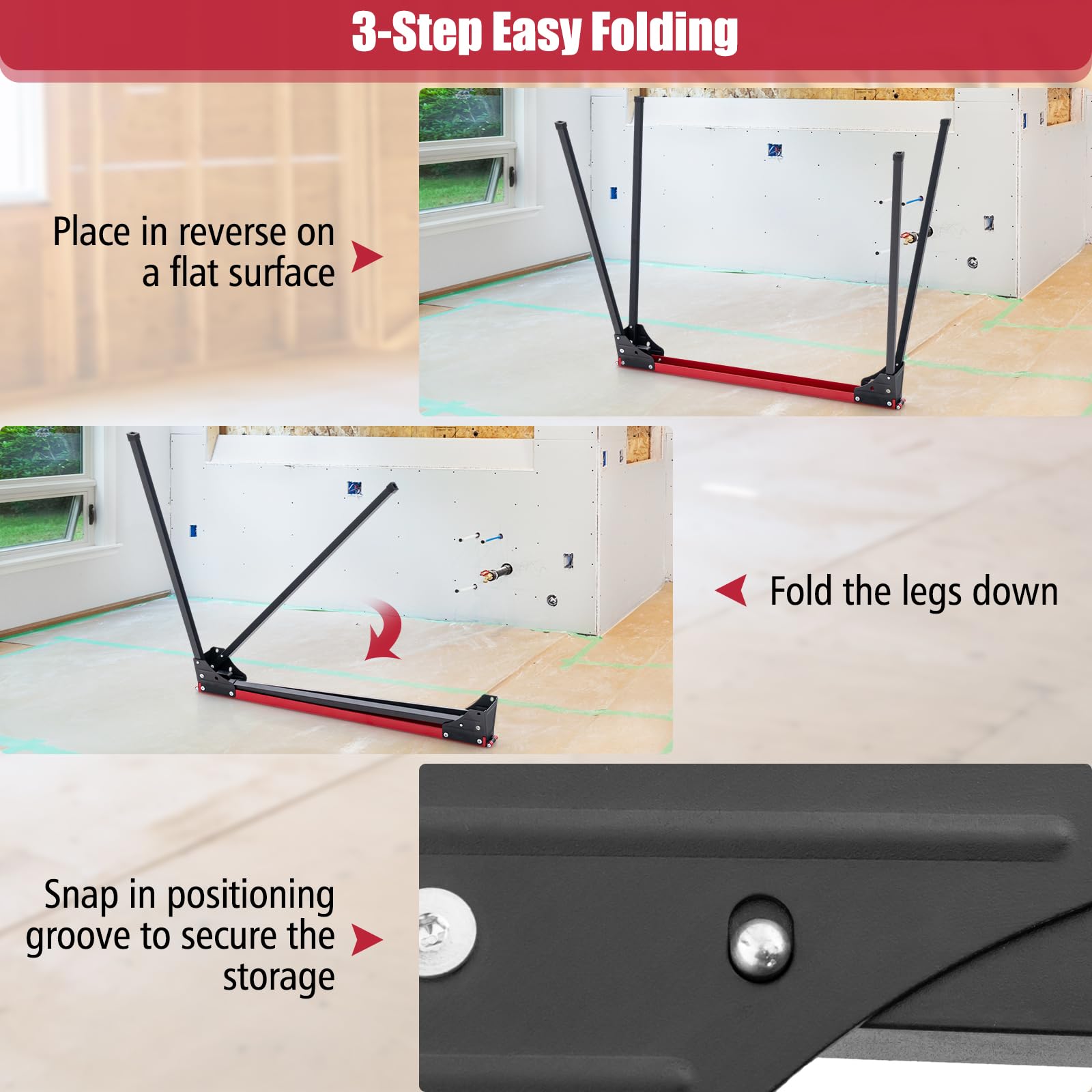 3-Step Easy Folding

Place in reverse on a flat surface

Fold the legs down

Snap in positioning groove to secure the storage