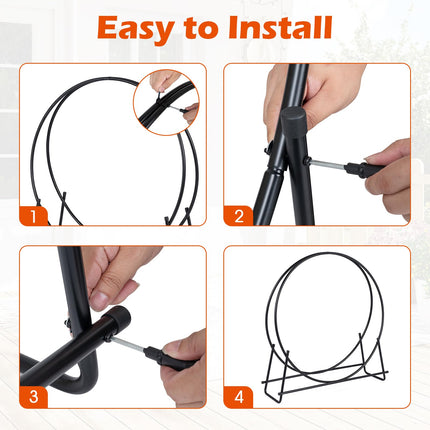 Easy to Install

1

2

3

4