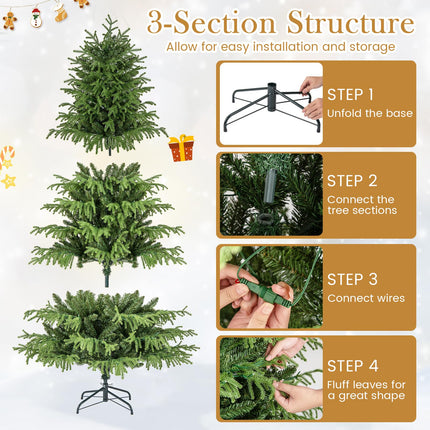 3-Section Structure
Allow for easy installation and storage

STEP 1
Unfold the base

STEP 2
Connect the tree sections

STEP 3
Connect wires

STEP 4
Fluff leaves for a great shape