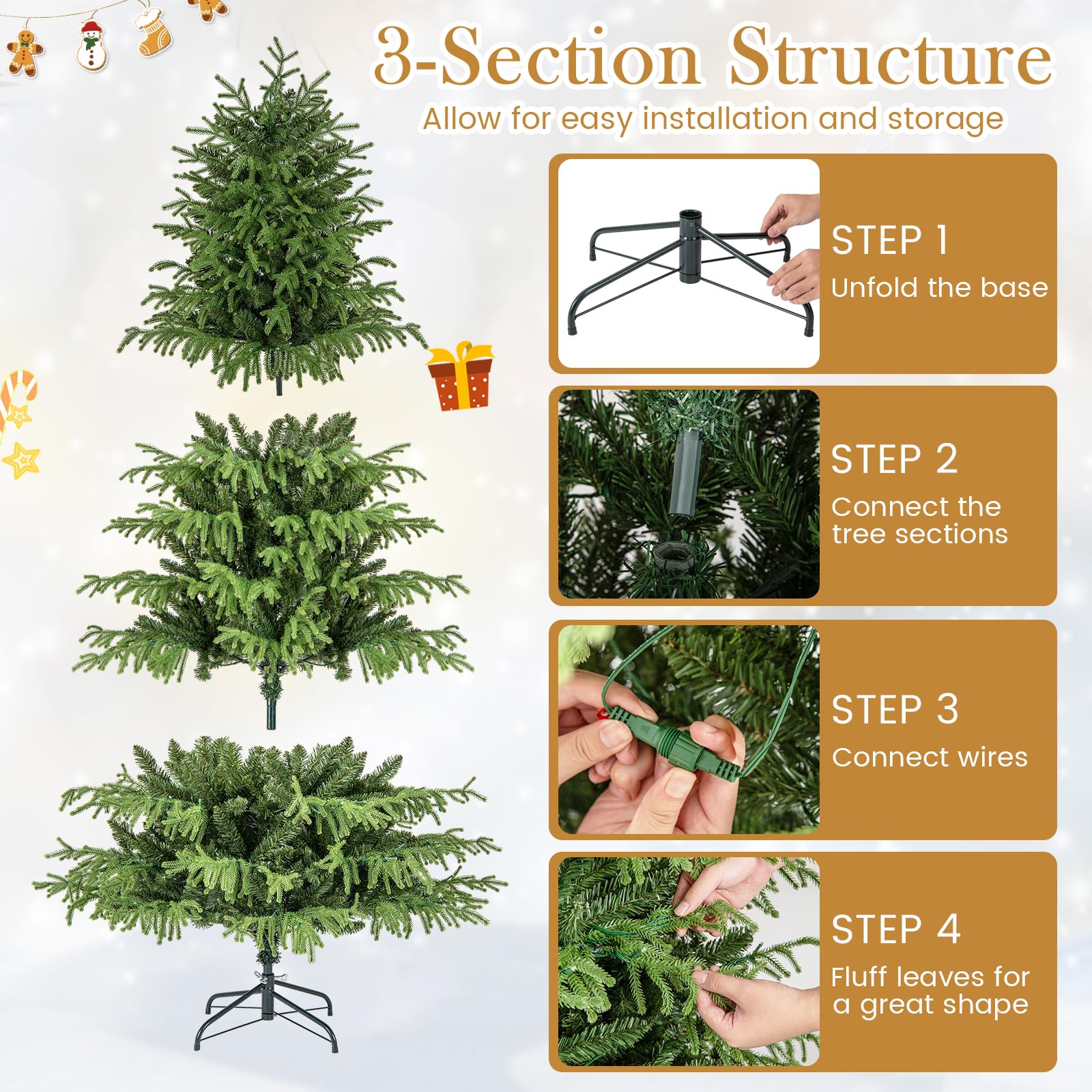 3-Section Structure
Allow for easy installation and storage

STEP 1
Unfold the base

STEP 2
Connect the tree sections

STEP 3
Connect wires

STEP 4
Fluff leaves for a great shape