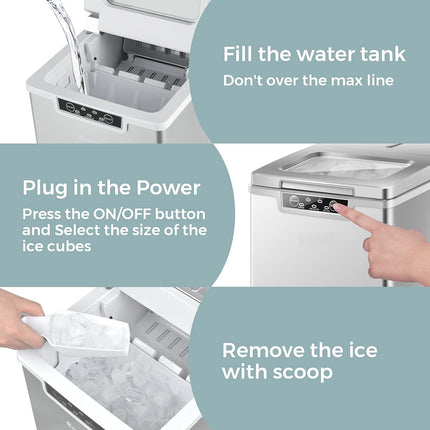 Fill the water tank
Don't over the max line

Plug in the Power
Press the ON/OFF button and Select the size of the ice cubes

Remove the ice with scoop