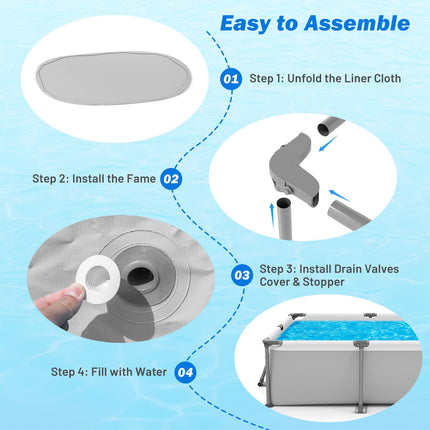 Easy to Assemble

01 Step 1: Unfold the Liner Cloth

Step 2: Install the Fame 02

03 Step 3: Install Drain Valves Cover & Stopper

Step 4: Fill with Water 04