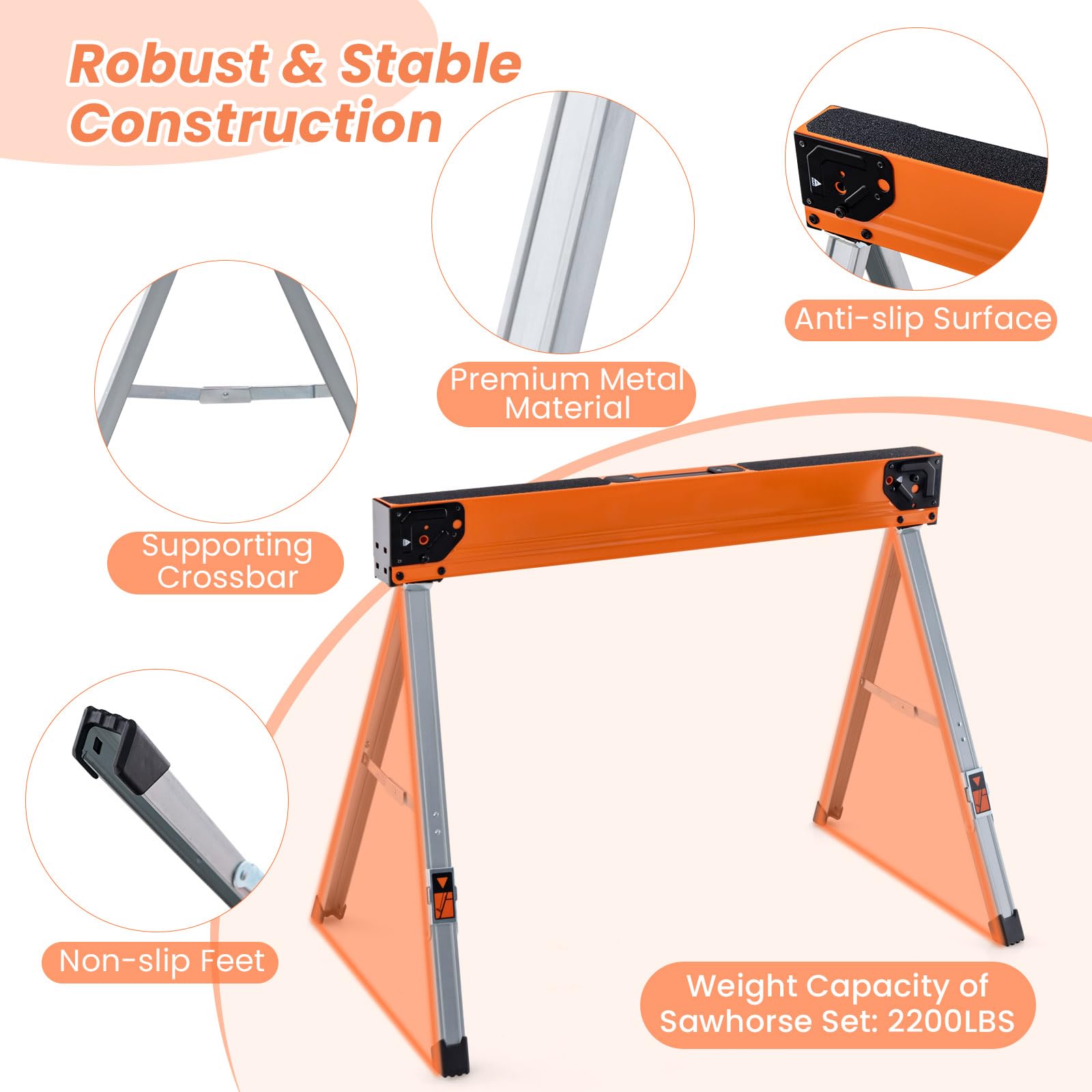 Robust & Stable Construction

Anti-slip Surface

Premium Metal Material

Supporting Crossbar

Non-slip Feet

Weight Capacity of Sawhorse Set: 2200LBS