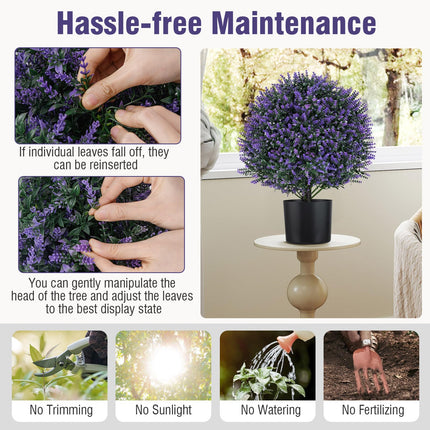 Hassle-free Maintenance

If individual leaves fall off, they can be reinserted

You can gently manipulate the head of the tree and adjust the leaves to the best display state

No Trimming

No Sunlight

No Watering

No Fertilizing