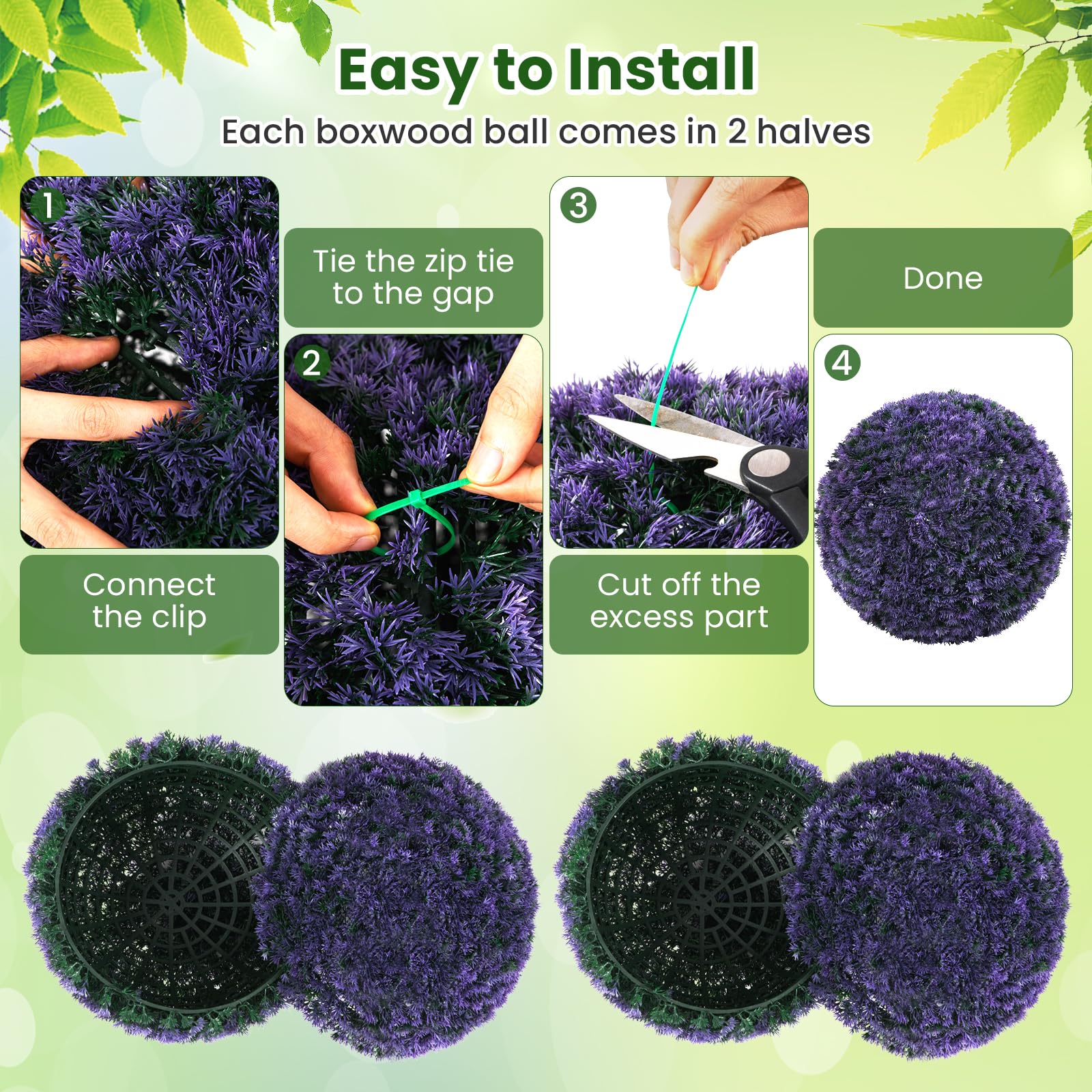 Easy to Install
Each boxwood ball comes in 2 halves

1
Connect the clip

Tie the zip tie to the gap
2

3
Cut off the excess part

Done
4