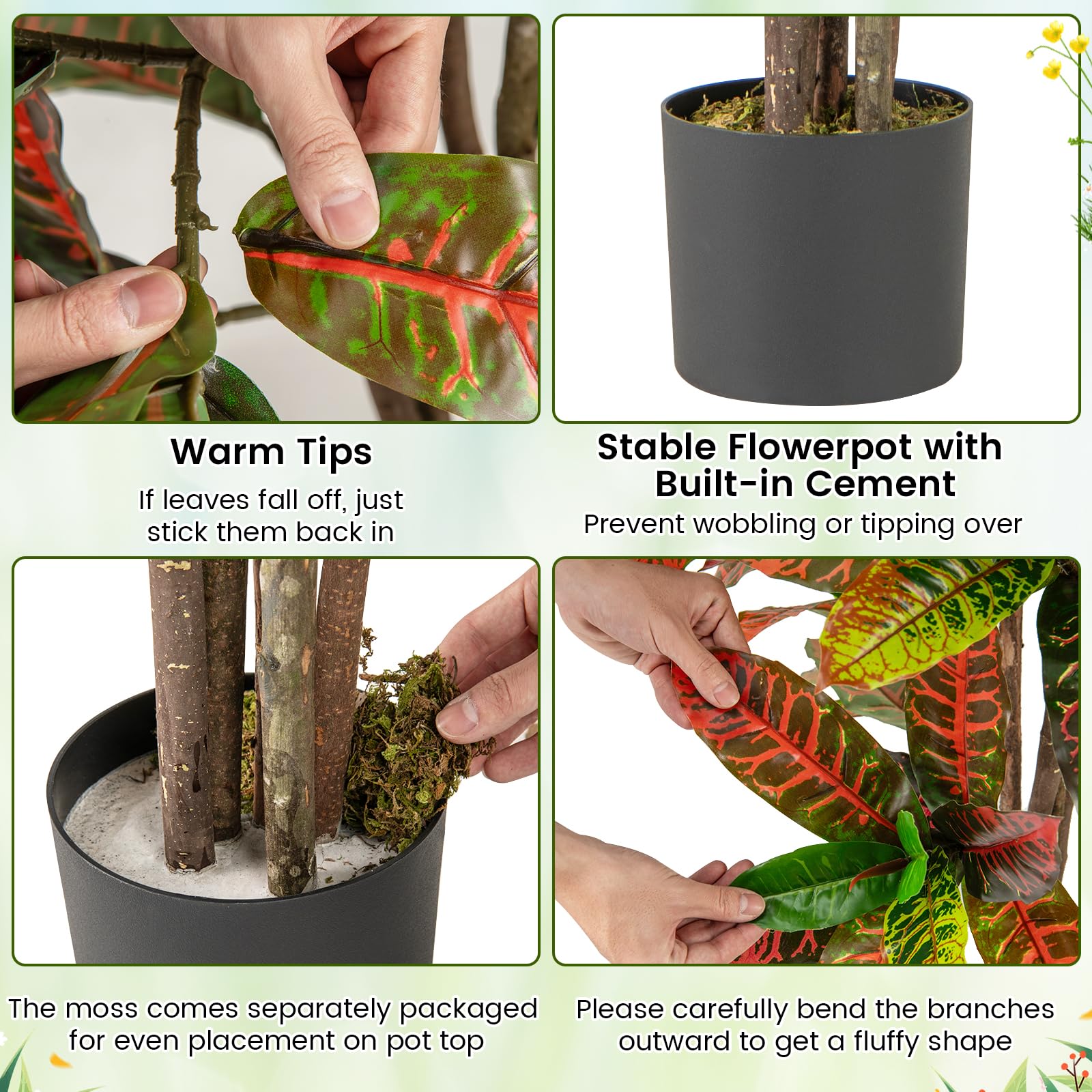 Warm Tips

If leaves fall off, just stick them back in

Stable Flowerpot with Built-in Cement

Prevent wobbling or tipping over

The moss comes separately packaged for even placement on pot top

Please carefully bend the branches outward to get a fluffy shape