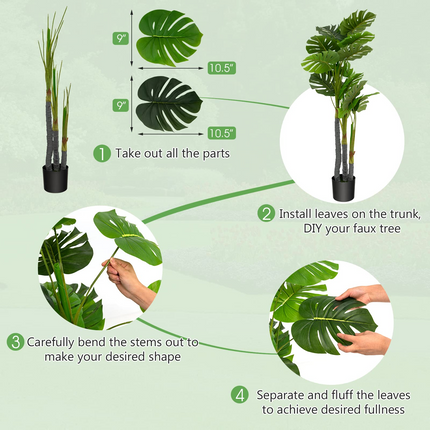 9"

10.5"

9"

10.5"

1 Take out all the parts

2 Install leaves on the trunk, DIY your faux tree

3 Carefully bend the stems out to make your desired shape

4 Separate and fluff the leaves to achieve desired fullness