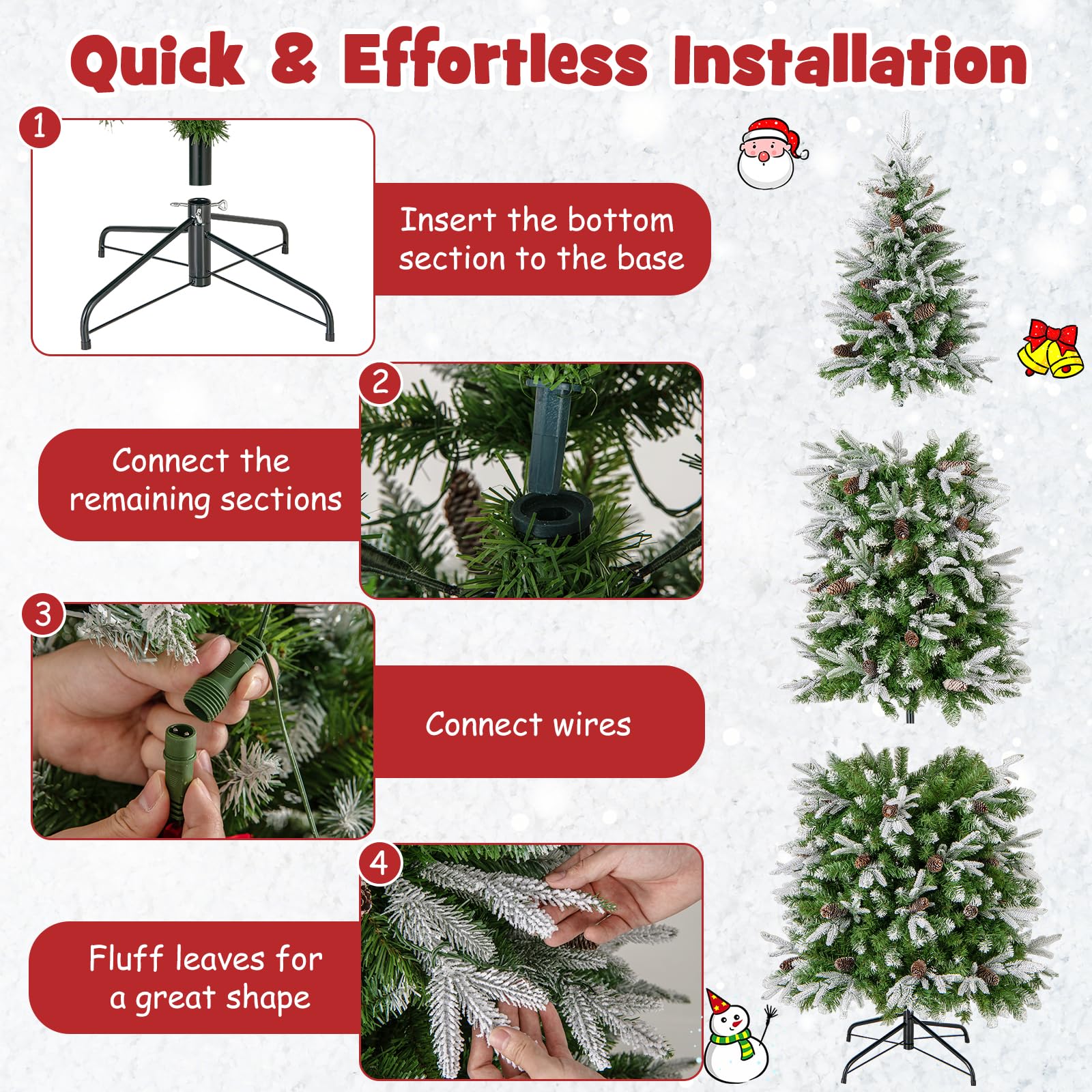 Quick & Effortless Installation

1

Insert the bottom section to the base

2

Connect the remaining sections

3

Connect wires

4

Fluff leaves for a great shape