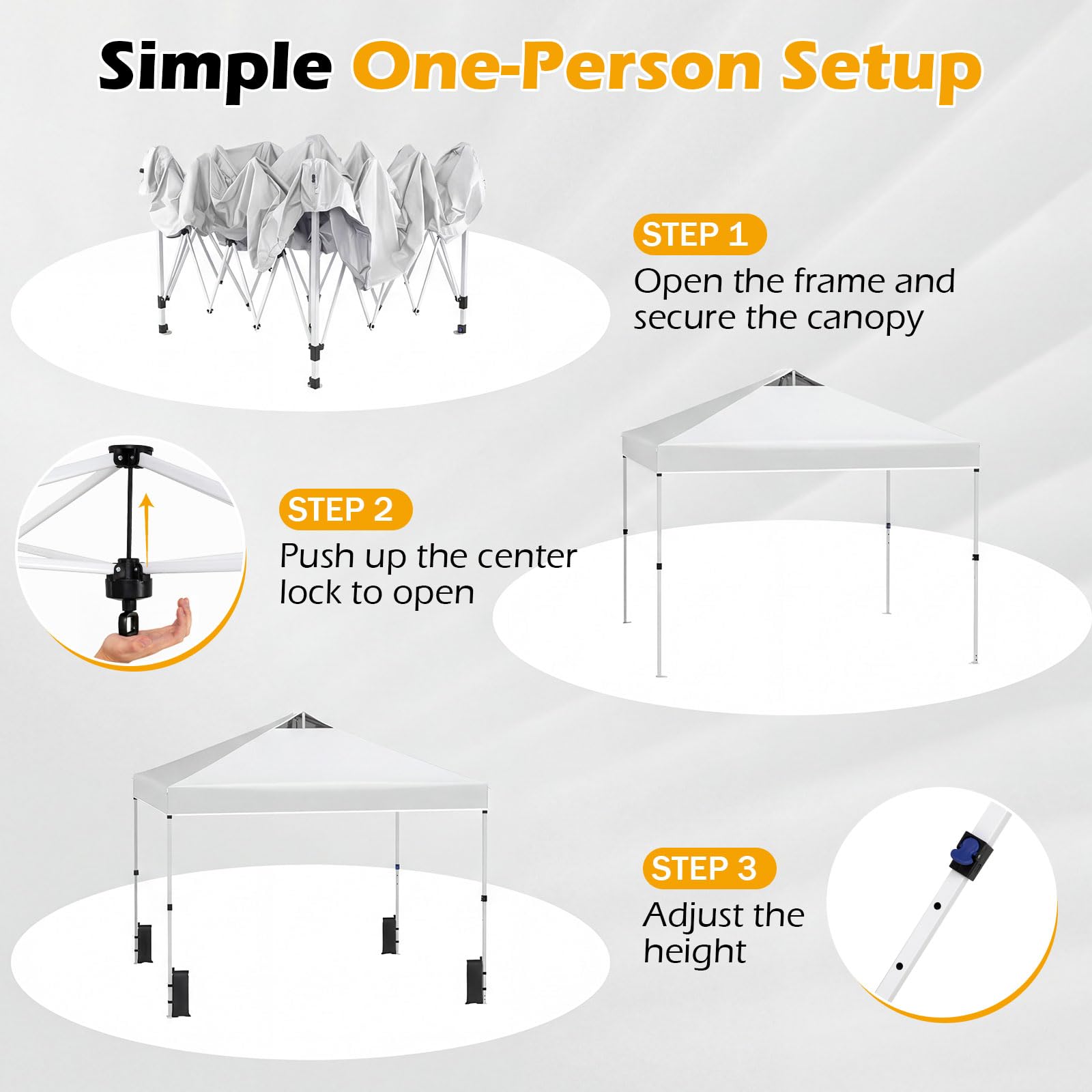 Simple One-Person Setup

STEP 1
Open the frame and secure the canopy

STEP 2
Push up the center lock to open

STEP 3
Adjust the height