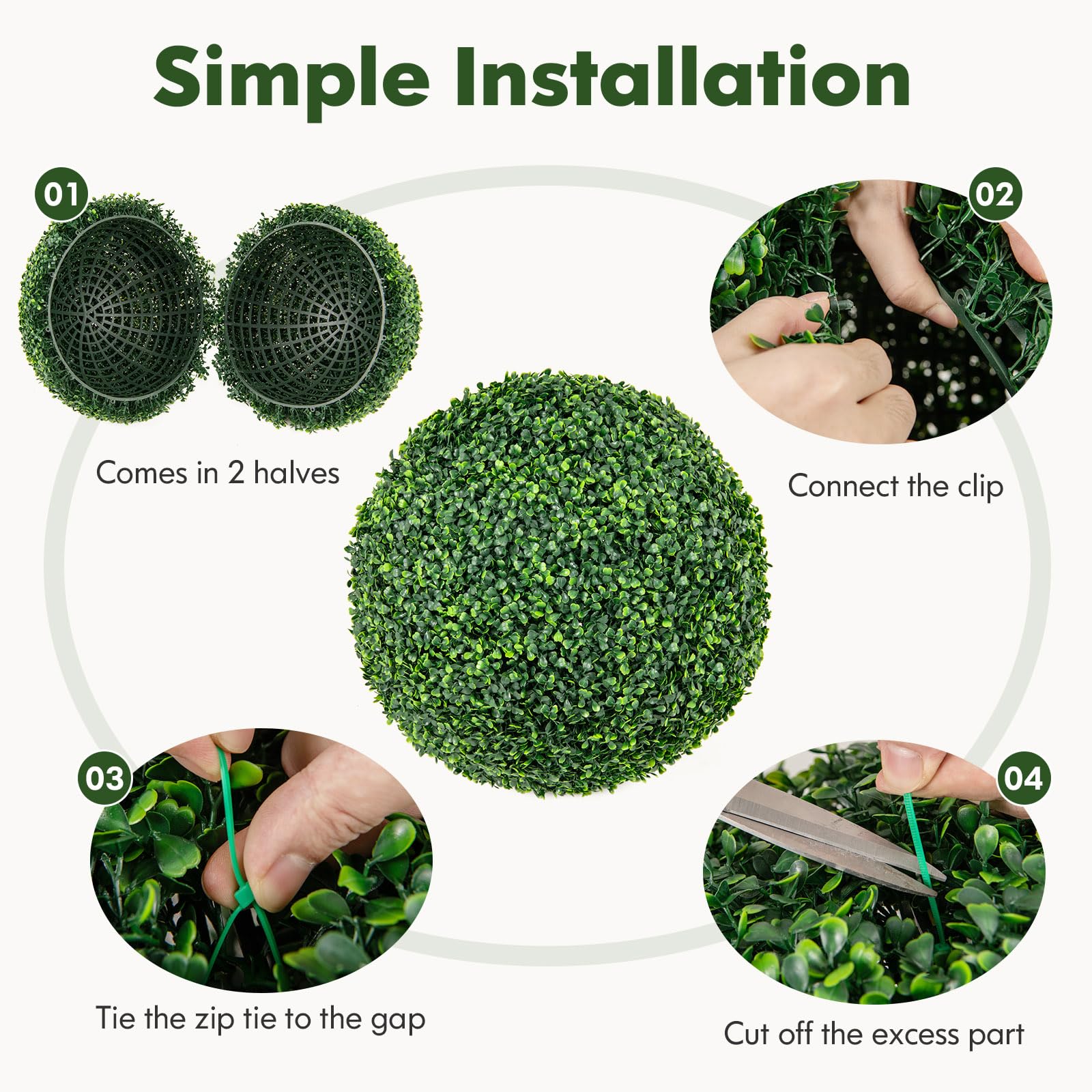 Simple Installation

01

Comes in 2 halves

02

Connect the clip

03

Tie the zip tie to the gap

04

Cut off the excess part