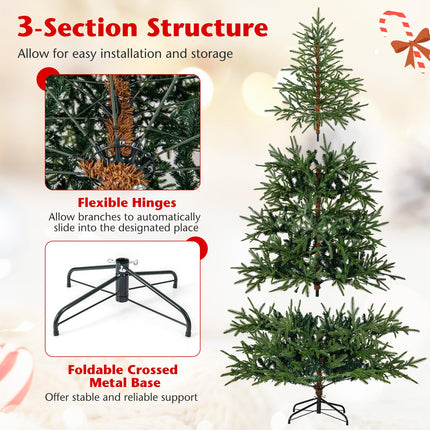 3-Section Structure
Allow for easy installation and storage

Flexible Hinges
Allow branches to automatically slide into the designated place

Foldable Crossed Metal Base
Offer stable and reliable support