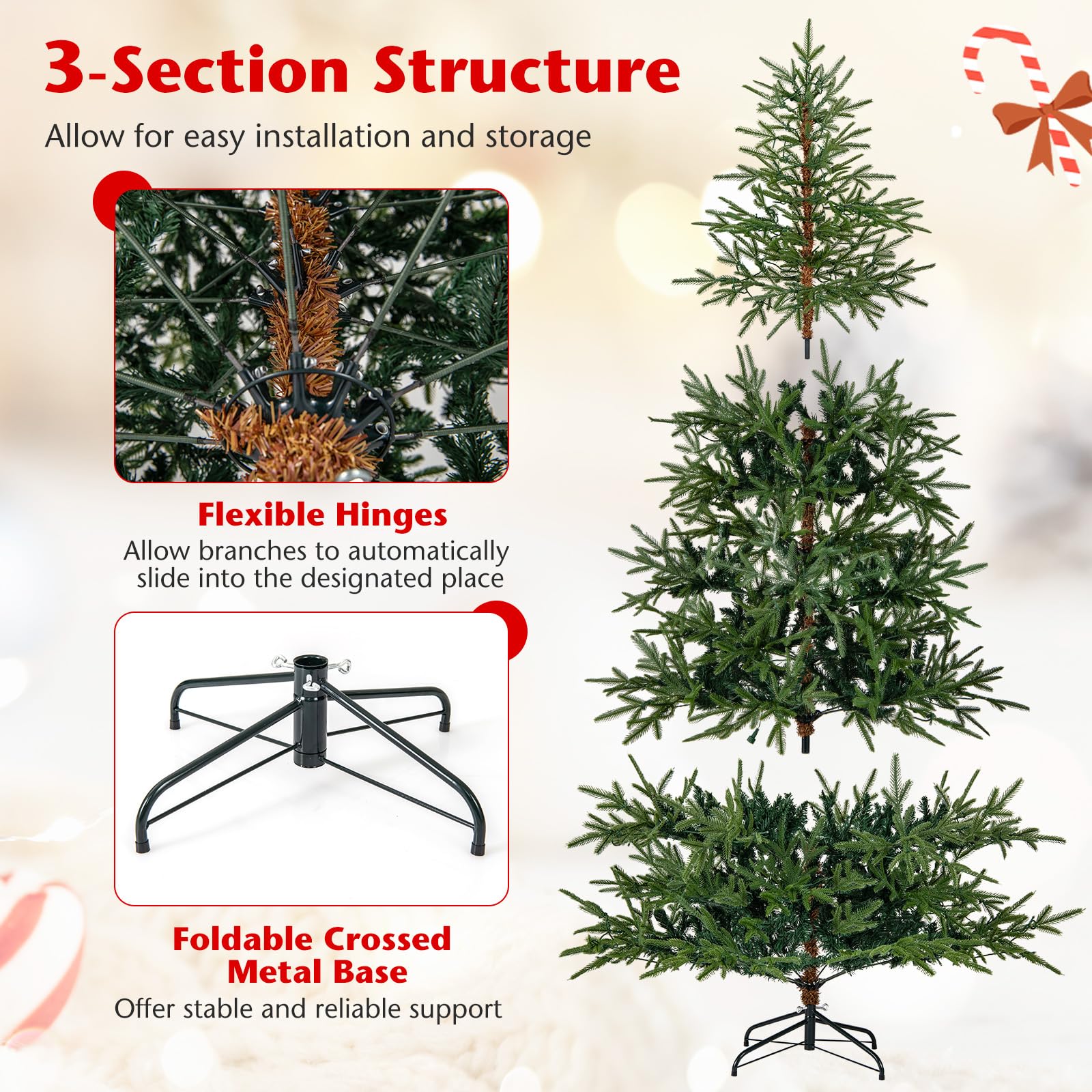 3-Section Structure

Allow for easy installation and storage

Flexible Hinges

Allow branches to automatically slide into the designated place

Foldable Crossed Metal Base

Offer stable and reliable support