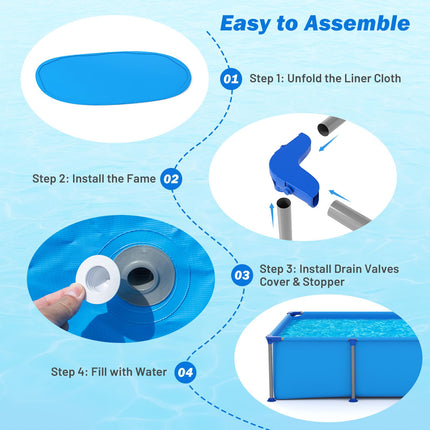 Easy to Assemble

01 Step 1: Unfold the Liner Cloth

Step 2: Install the Fame 02

03 Step 3: Install Drain Valves Cover & Stopper

Step 4: Fill with Water 04