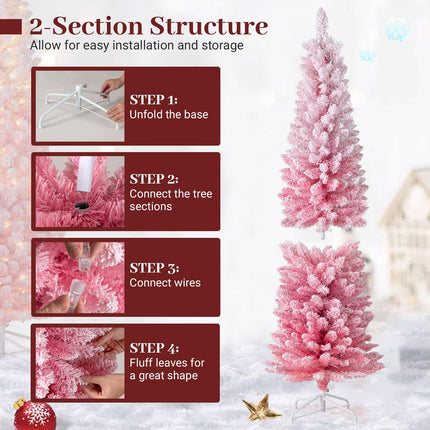 2-Section Structure
Allow for easy installation and storage

STEP 1:
Unfold the base

STEP 2:
Connect the tree sections

STEP 3:
Connect wires

STEP 4:
Fluff leaves for a great shape