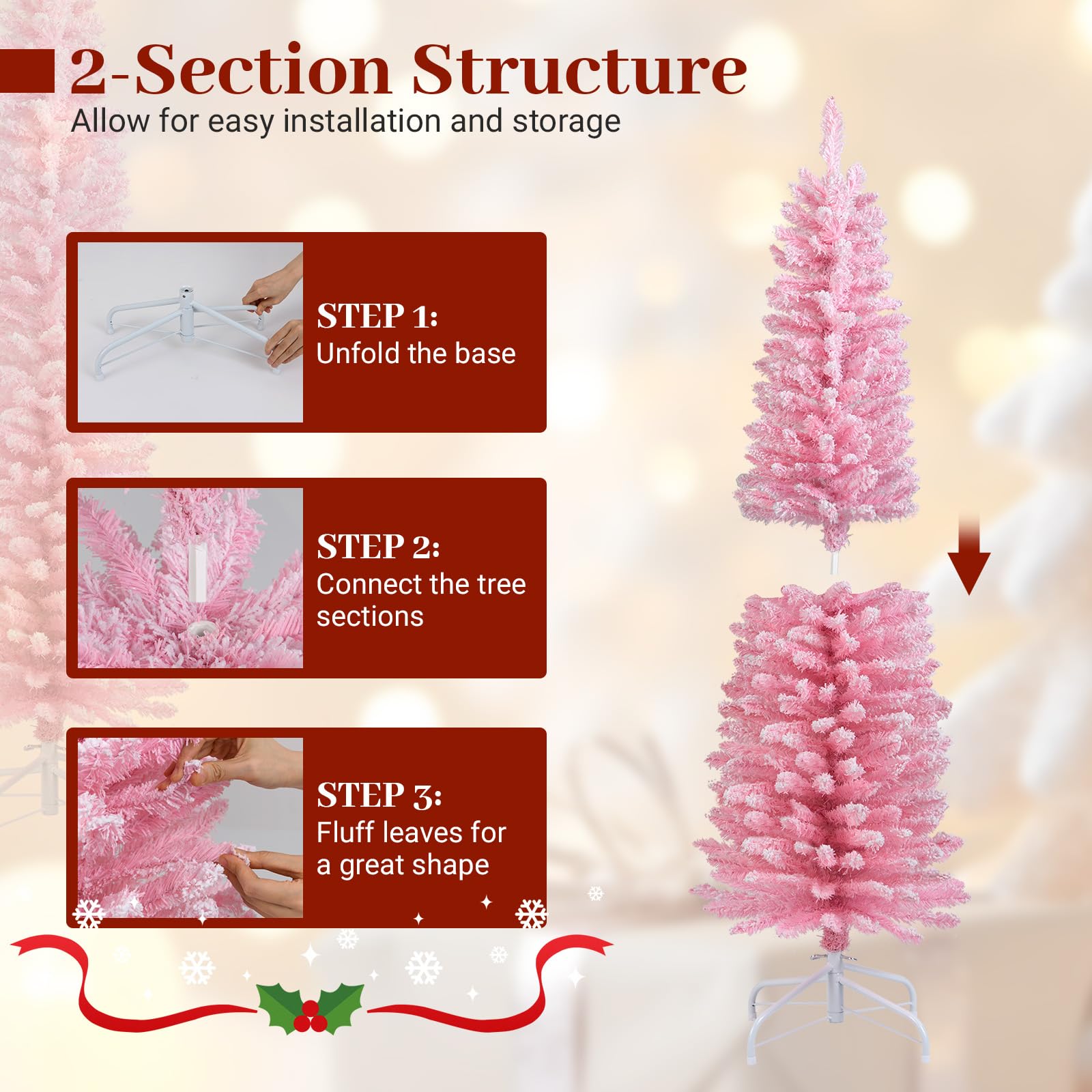 2-Section Structure
Allow for easy installation and storage

STEP 1:
Unfold the base

STEP 2:
Connect the tree sections

STEP 3:
Fluff leaves for a great shape