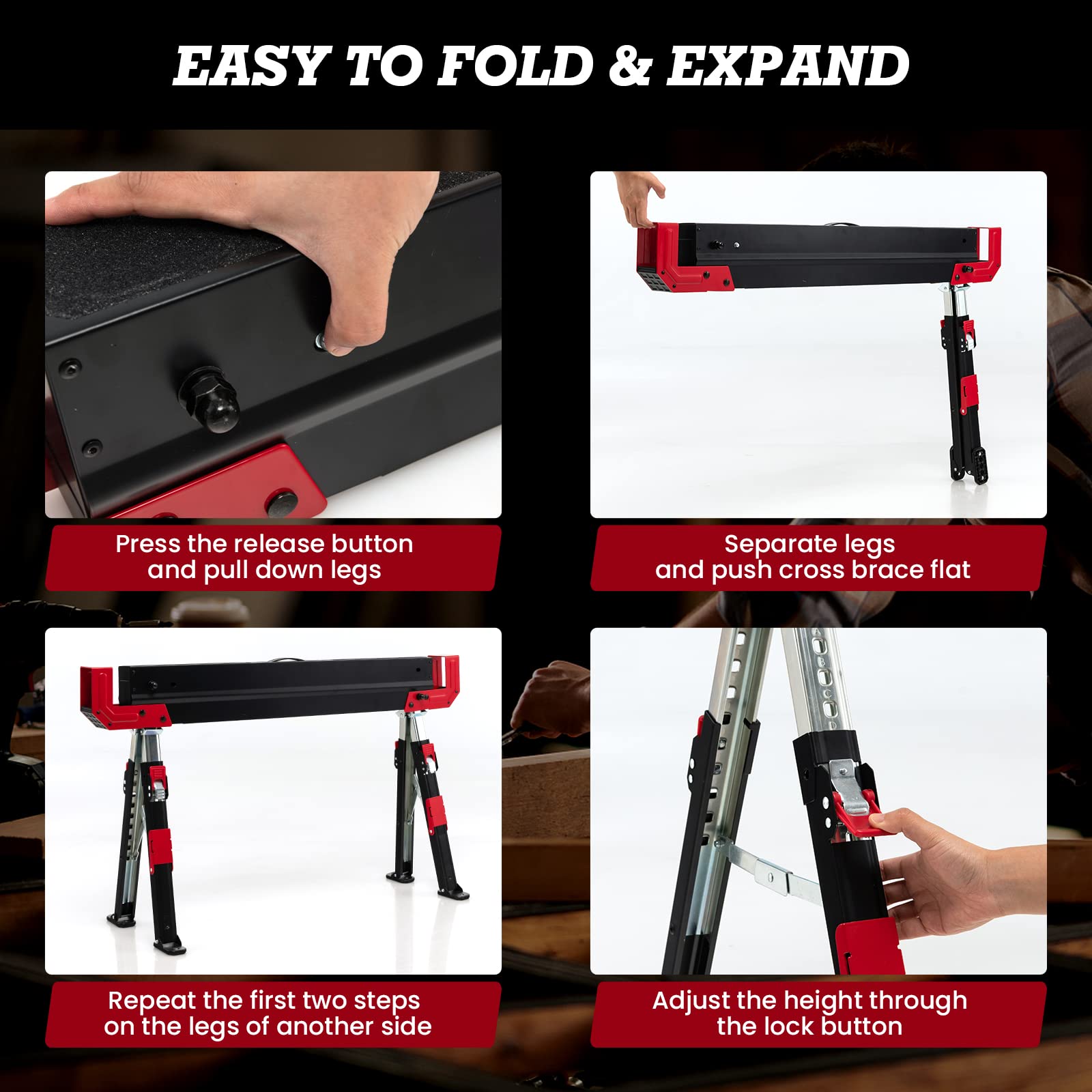 EASY TO FOLD & EXPAND

Press the release button and pull down legs

Separate legs and push cross brace flat

Repeat the first two steps on the legs of another side

Adjust the height through the lock button