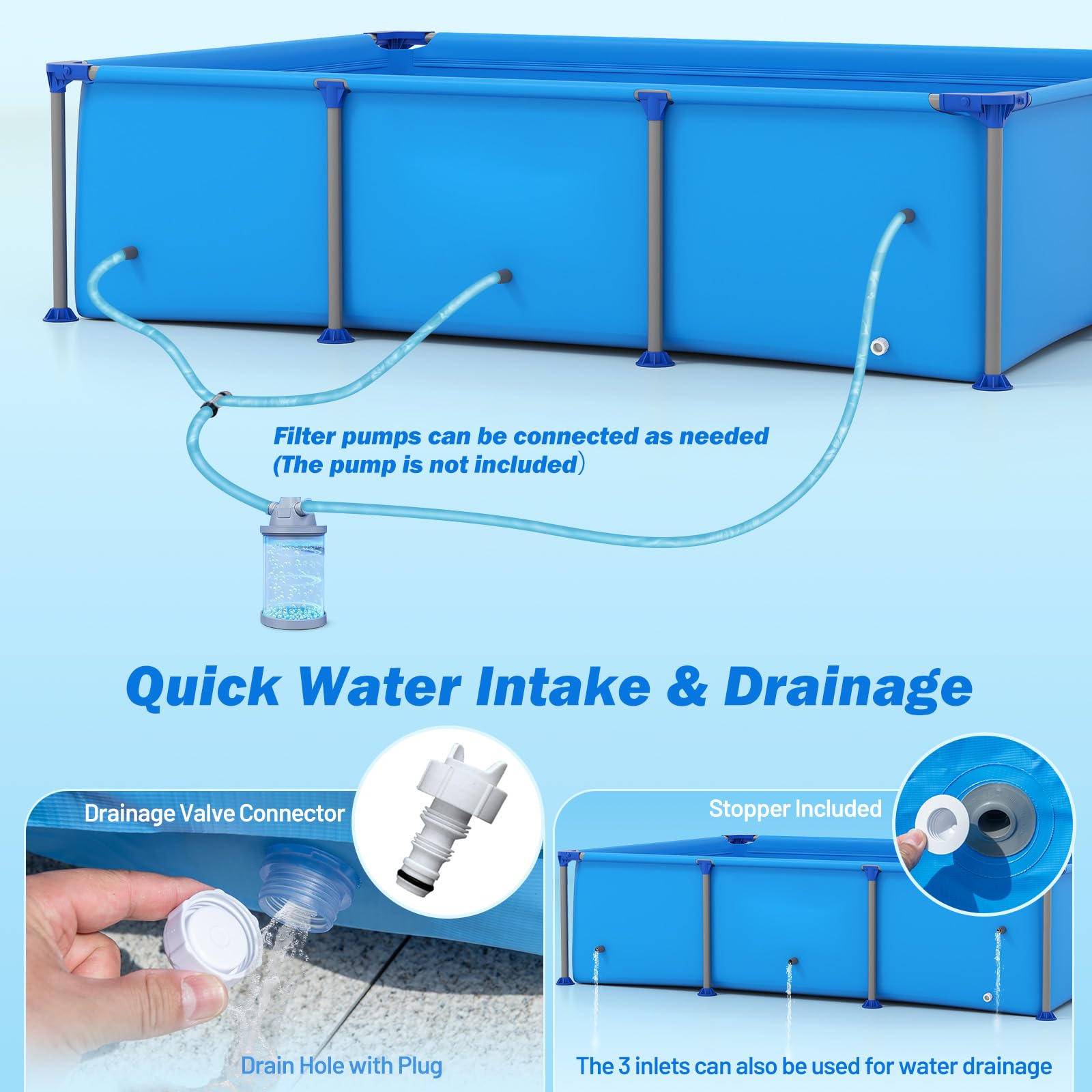 Filter pumps can be connected as needed
(The pump is not included）

Quick Water Intake & Drainage

Drainage Valve Connector

Drain Hole with Plug

Stopper Included

The 3 inlets can also be used for water drainage