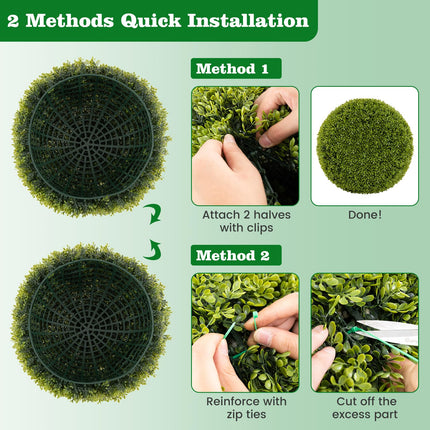 2 Methods Quick Installation

Method 1

Attach 2 halves with clips

Done!

Method 2

Reinforce with zip ties

Cut off the excess part