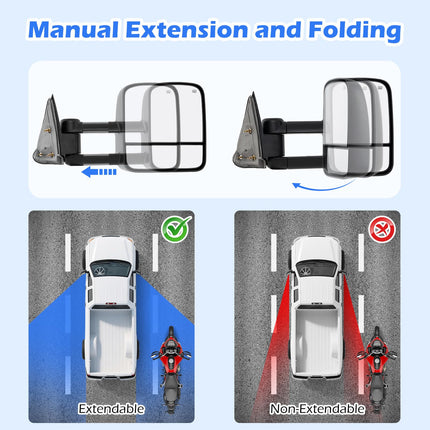 Manual Extension and Folding

Extendable

Non-Extendable