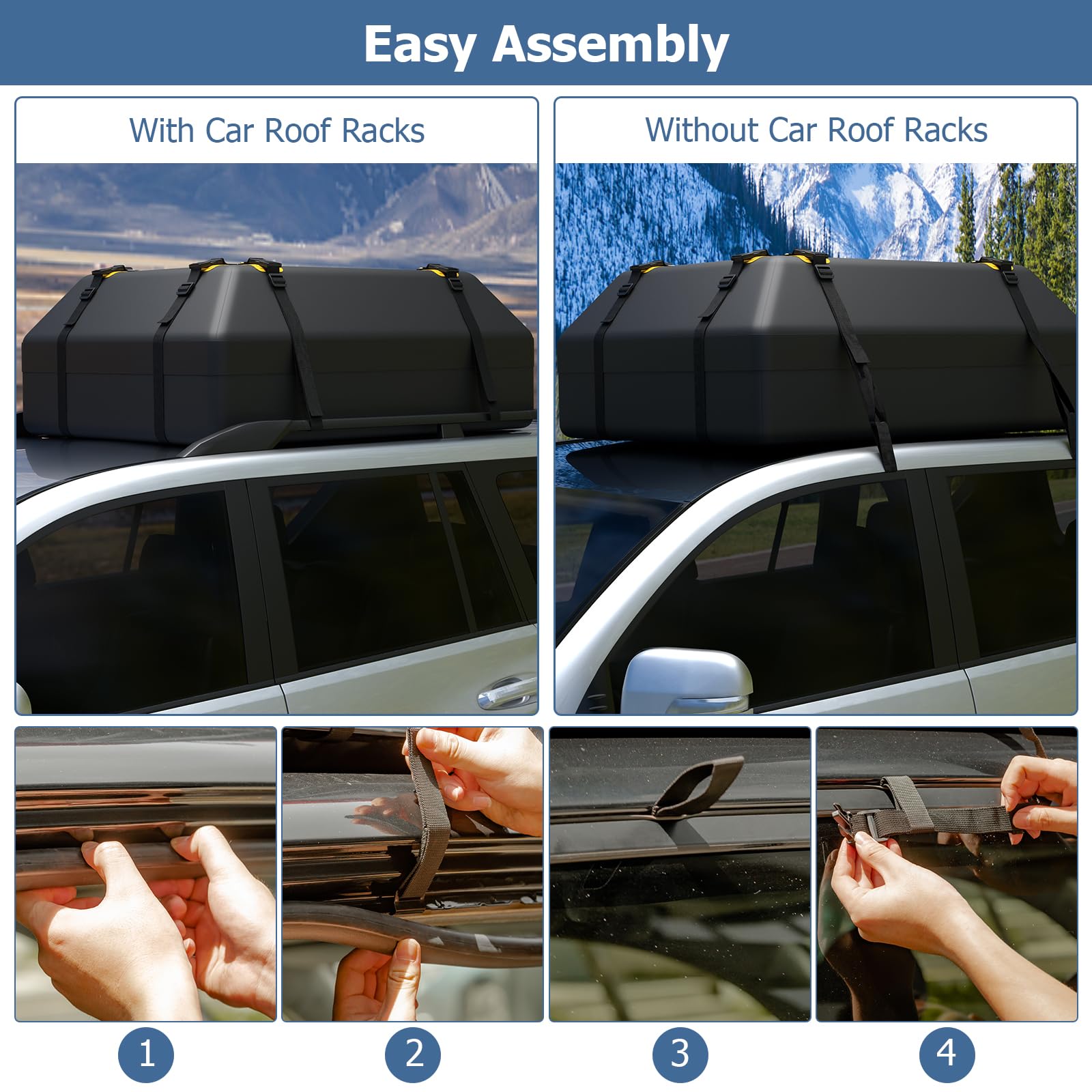 Easy Assembly

With Car Roof Racks

Without Car Roof Racks

1

2

3

4