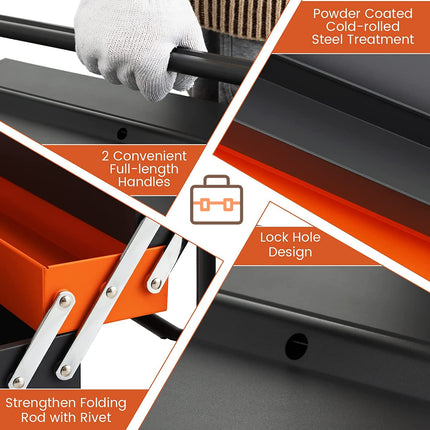 Powder Coated Cold-rolled Steel Treatment

2 Convenient Full-length Handles

Lock Hole Design

Strengthen Folding Rod with Rivet