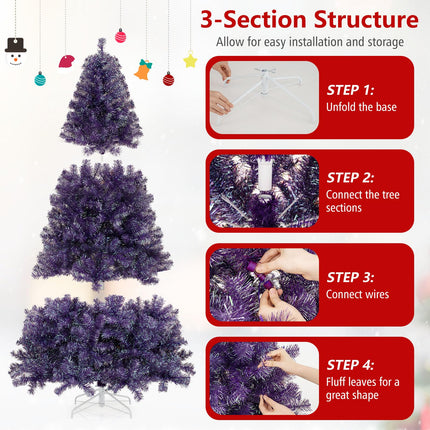 3-Section Structure

Allow for easy installation and storage

STEP 1:
Unfold the base

STEP 2:
Connect the tree sections

STEP 3:
Connect wires

STEP 4:
Fluff leaves for a great shape