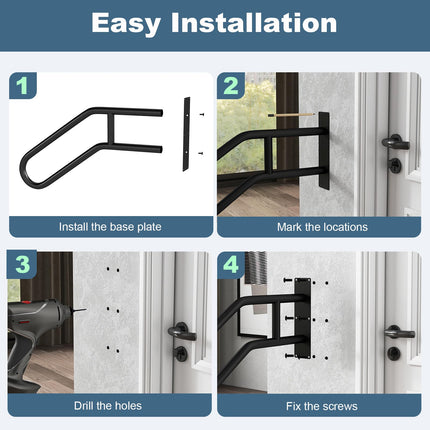 Easy Installation

1

Install the base plate

2

Mark the locations

3

Drill the holes

4

Fix the screws