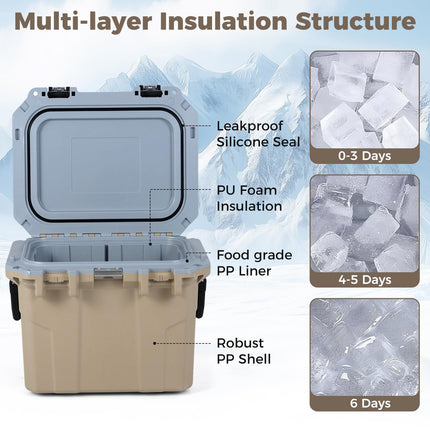 Multi-layer Insulation Structure

Leakproof Silicone Seal

PU Foam Insulation

Food grade PP Liner

Robust PP Shell

0-3 Days

4-5 Days

6 Days