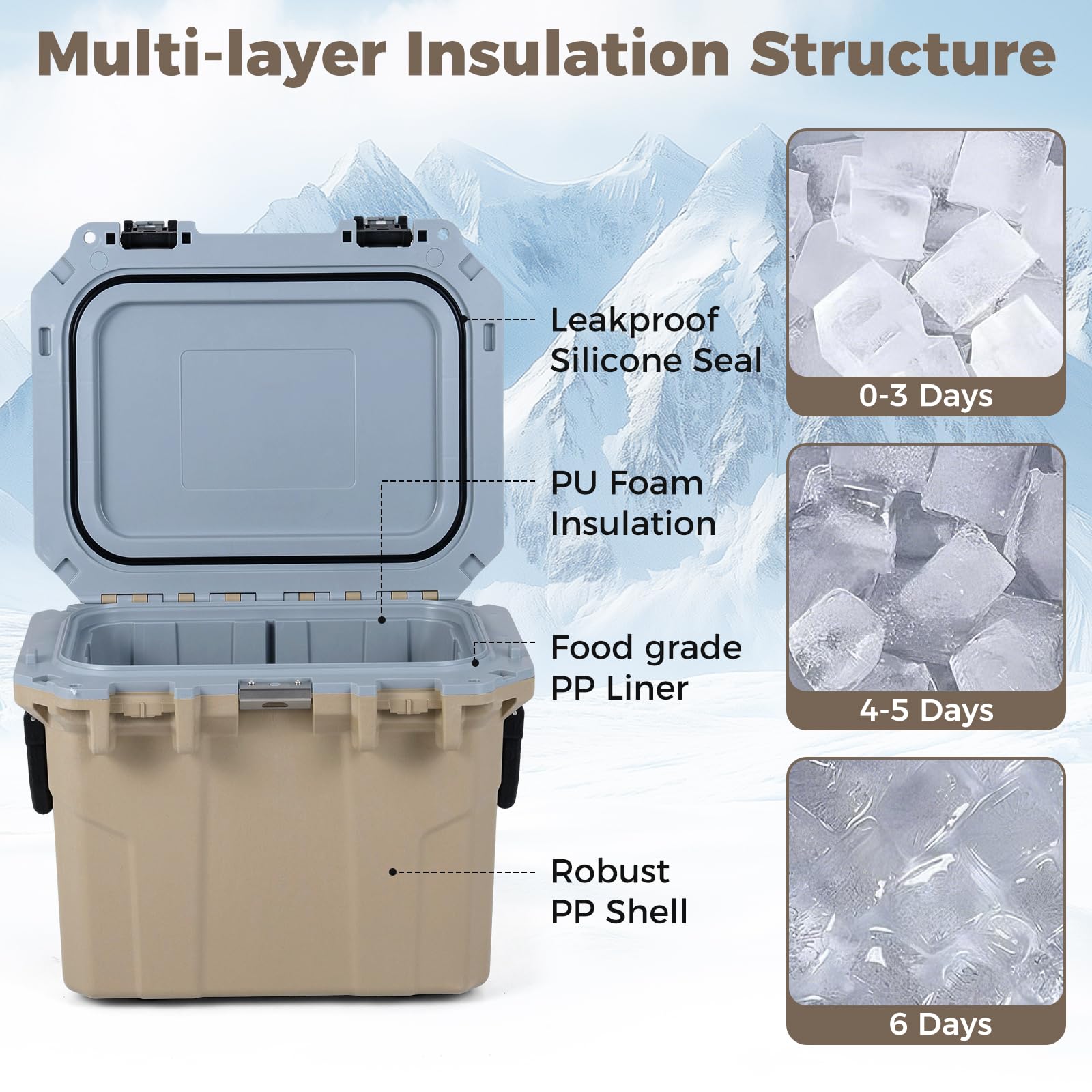 Multi-layer Insulation Structure

Leakproof Silicone Seal

PU Foam Insulation

Food grade PP Liner

Robust PP Shell

0-3 Days

4-5 Days

6 Days